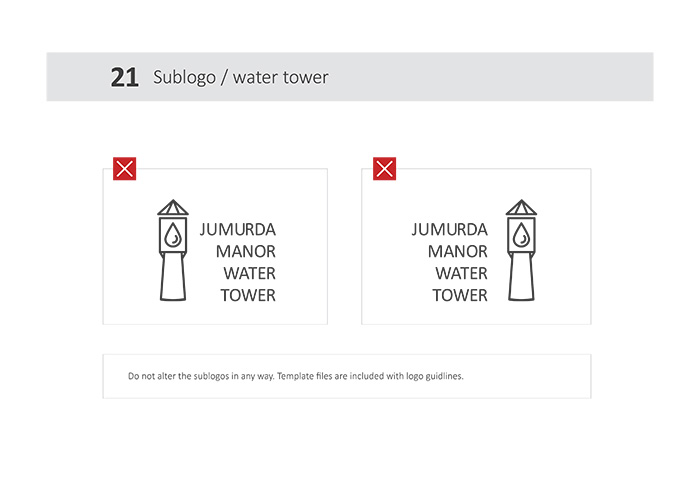 21 Sublogo / water tower

JUMURDA
MANOR
WATER
TOWER

JUMURDA
MANOR
WATER
TOWER

Do not alter the sublogos in any way. Template files are included with logo guidlines.